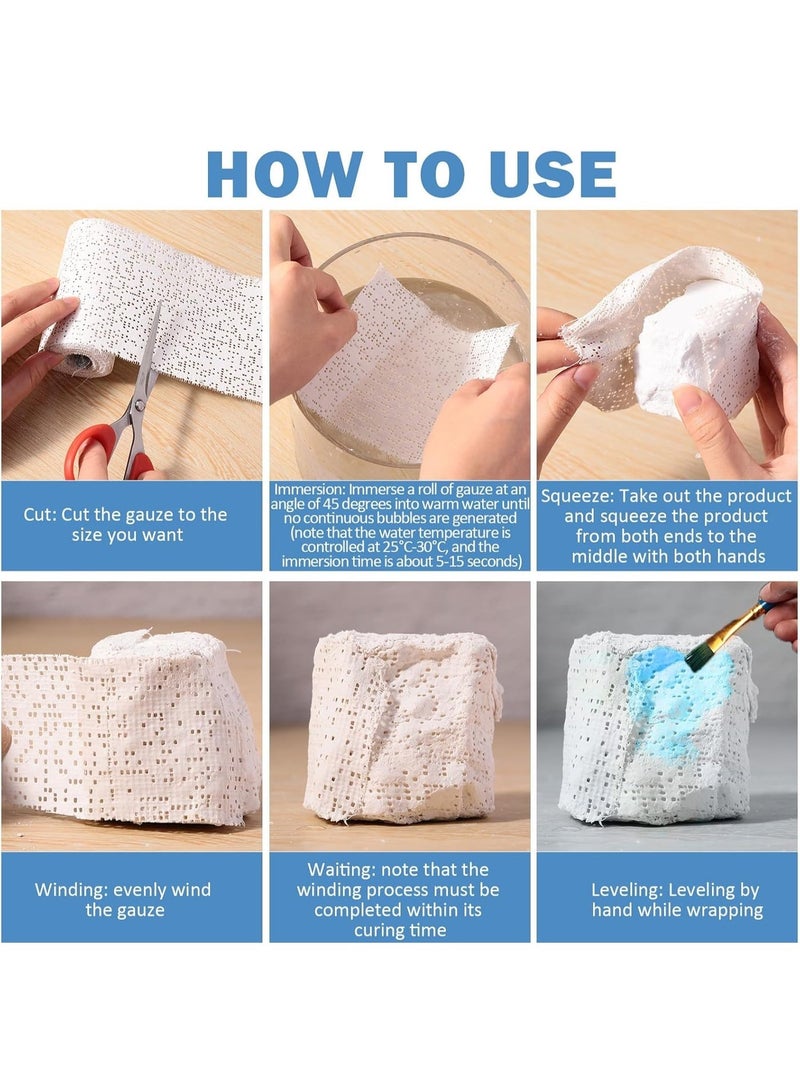 HOW TO USE

Cut: Cut the gauze to the size you want

Immersion: Immerse a roll of gauze at an angle of 45 degrees into warm water until no continuous bubbles are generated (note that the water temperature is controlled at 25°C-30°C, and the immersion time is about 5-15 seconds)

Squeeze: Take out the product and squeeze the product from both ends to the middle with both hands

Winding: evenly wind the gauze

Waiting: note that the winding process must be completed within its curing time

Leveling: Leveling by hand while wrapping